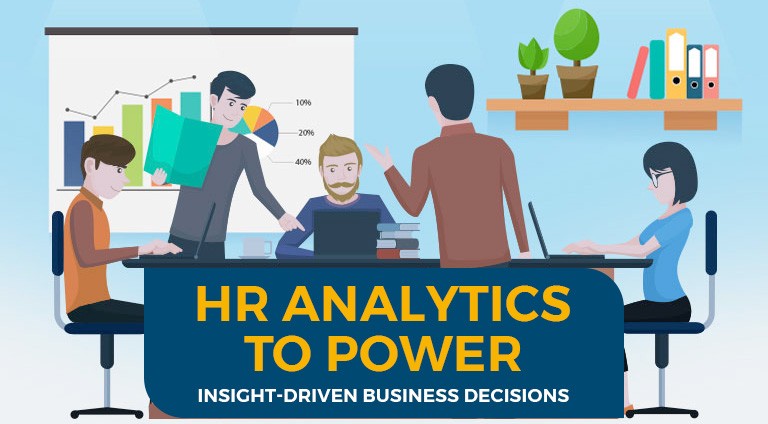 10%

20%

40%

HR ANALYTICS TO POWER

INSIGHT-DRIVEN BUSINESS DECISIONS